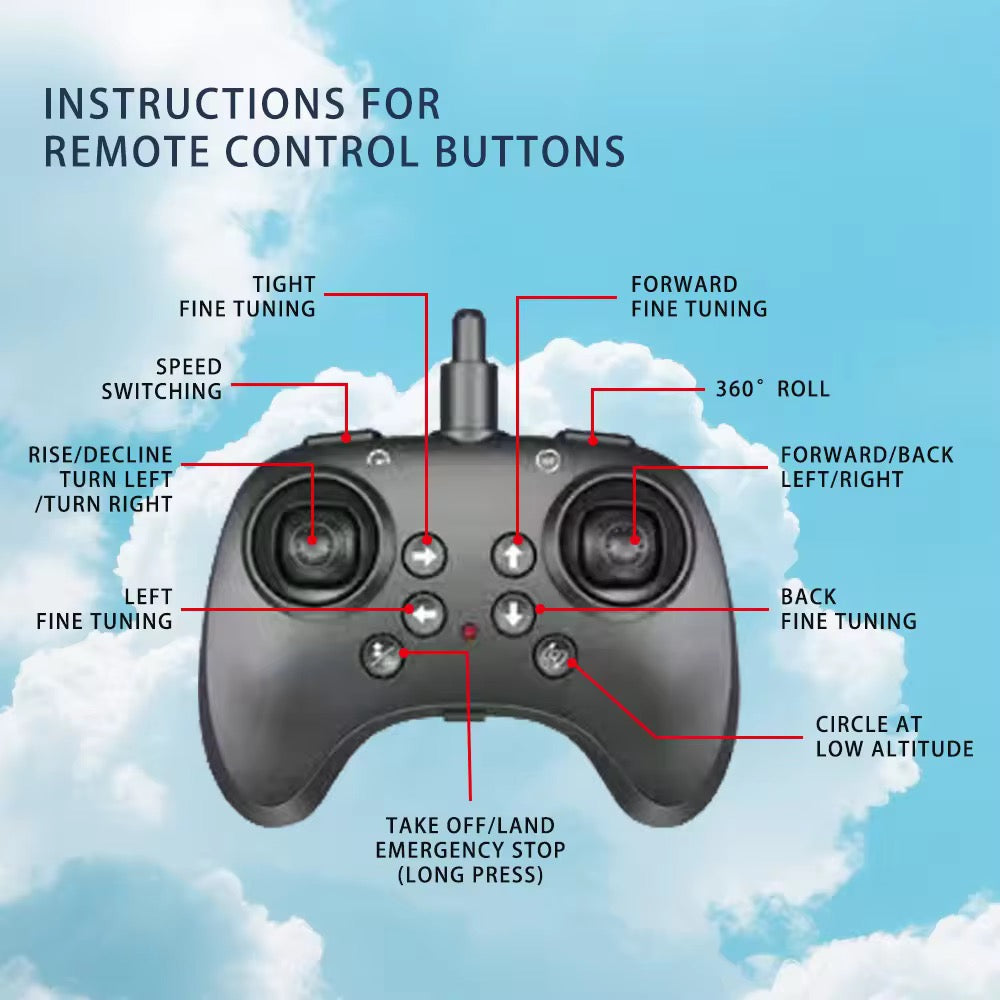 INSTRUCTIONS FOR
REMOTE CONTROL BUTTONS

TIGHT
FINE TUNING

FORWARD
FINE TUNING

SPEED
SWITCHING

360° ROLL

RISE/DECLINE
TURN LEFT
/TURN RIGHT

FORWARD/BACK
LEFT/RIGHT

LEFT
FINE TUNING

BACK
FINE TUNING

CIRCLE AT
LOW ALTITUDE

TAKE OFF/LAND
EMERGENCY STOP
(LONG PRESS)